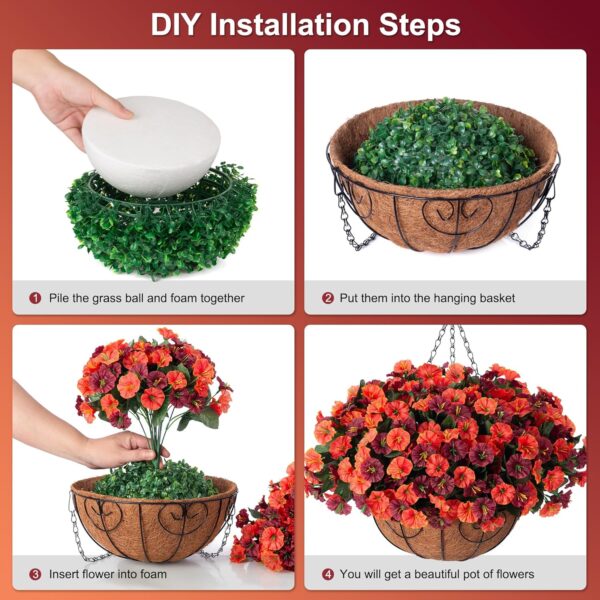 DIY Installation Steps

1 Pile the grass ball and foam together

2 Put them into the hanging basket

3 Insert flower into foam

4 You will get a beautiful pot of flowers