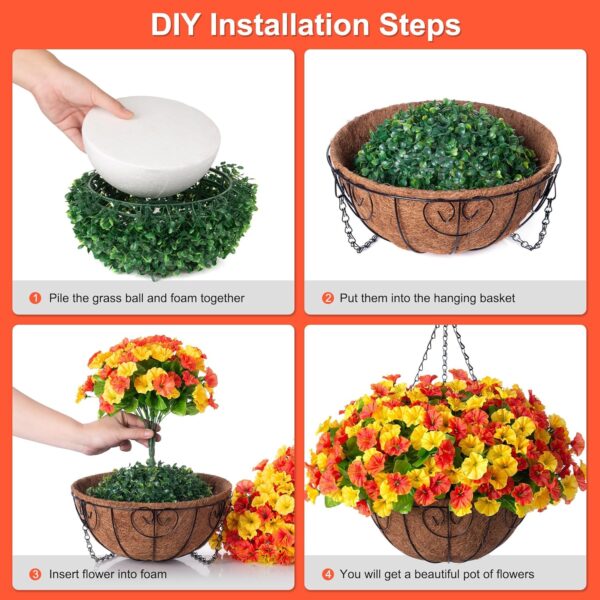 DIY Installation Steps

1 Pile the grass ball and foam together

2 Put them into the hanging basket

3 Insert flower into foam

4 You will get a beautiful pot of flowers